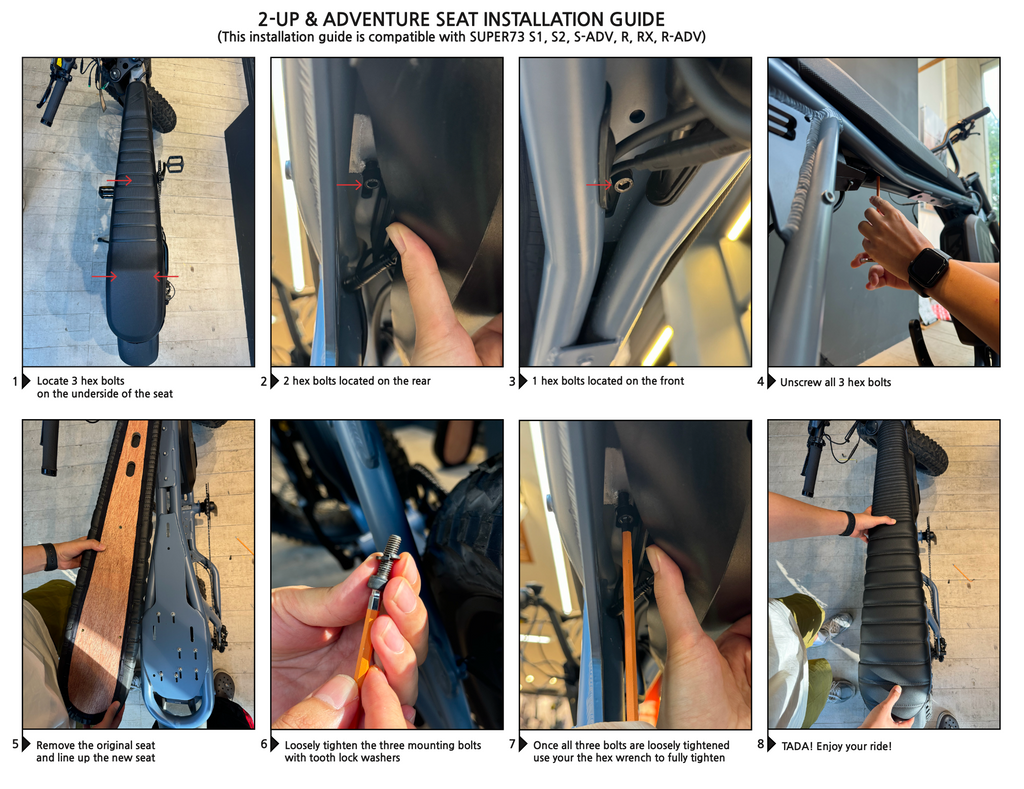 2-UP & ADVENTURE SEAT INSTALLATION GUIDE
(This installation guide is compatible with SUPER73 S1, S2, S-ADV, R, RX, R-ADV)

1 Locate 3 hex bolts on the underside of the seat

2 2 hex bolts located on the rear

3 1 hex bolts located on the front

4 Unscrew all 3 hex bolts

5 Remove the original seat and line up the new seat

6 Loosely tighten the three mounting bolts with tooth lock washers

7 Once all three bolts are loosely tightened use your the hex wrench to fully tighten

8 TADA! Enjoy your ride!