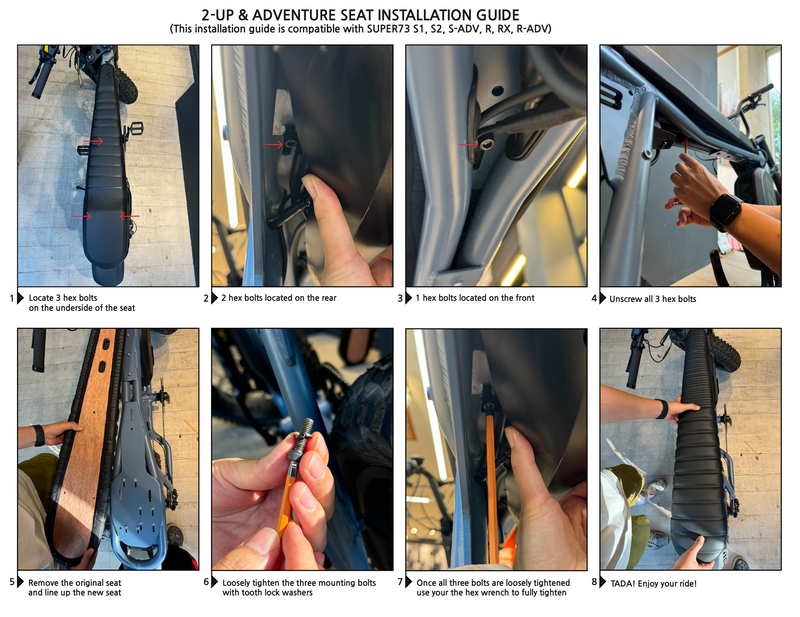 2-UP & ADVENTURE SEAT INSTALLATION GUIDE
(This installation guide is compatible with SUPER73 S1, S2, S-ADV, R, RX, R-ADV)

1 Locate 3 hex bolts on the underside of the seat

2 2 hex bolts located on the rear

3 1 hex bolts located on the front

4 Unscrew all 3 hex bolts

5 Remove the original seat and line up the new seat

6 Loosely tighten the three mounting bolts with tooth lock washers

7 Once all three bolts are loosely tightened use your the hex wrench to fully tighten

8 TADA! Enjoy your ride!